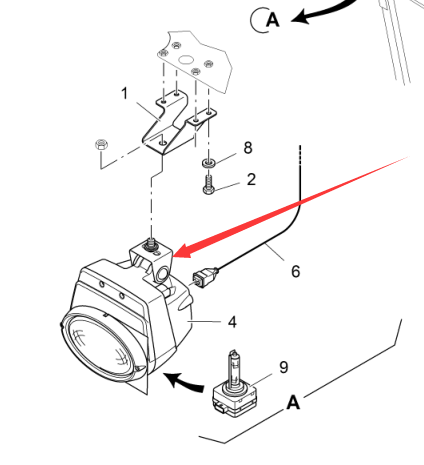 A

1

8

2

6

4

9

A