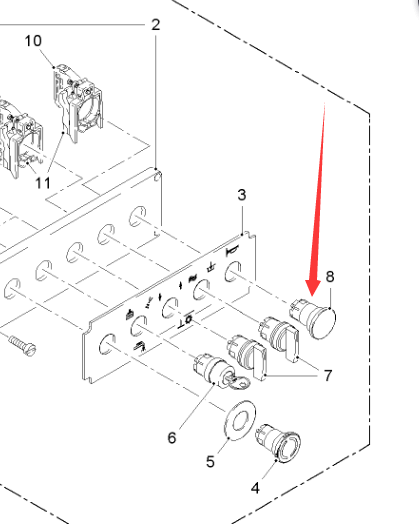 2
10
11
3
8
7
6
5
4