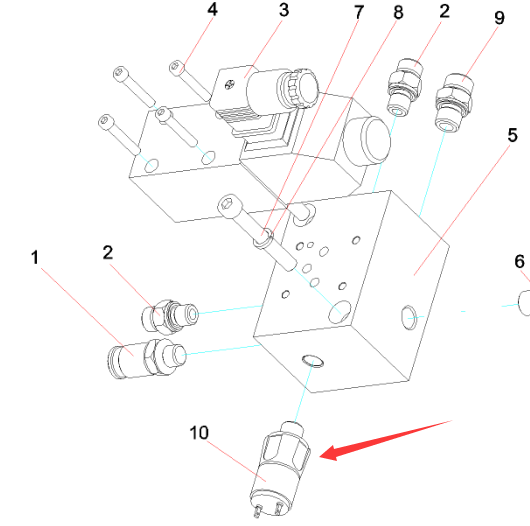 4
3
7
8
2
9
5
1
2
6
10