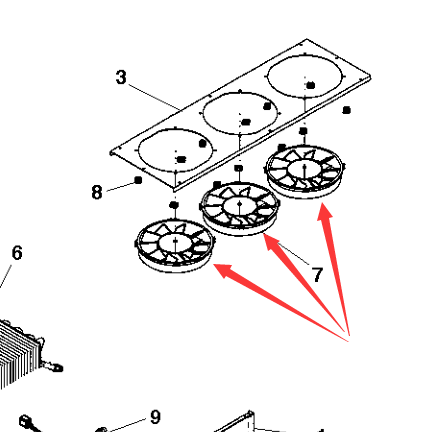 3
8
6
7
9