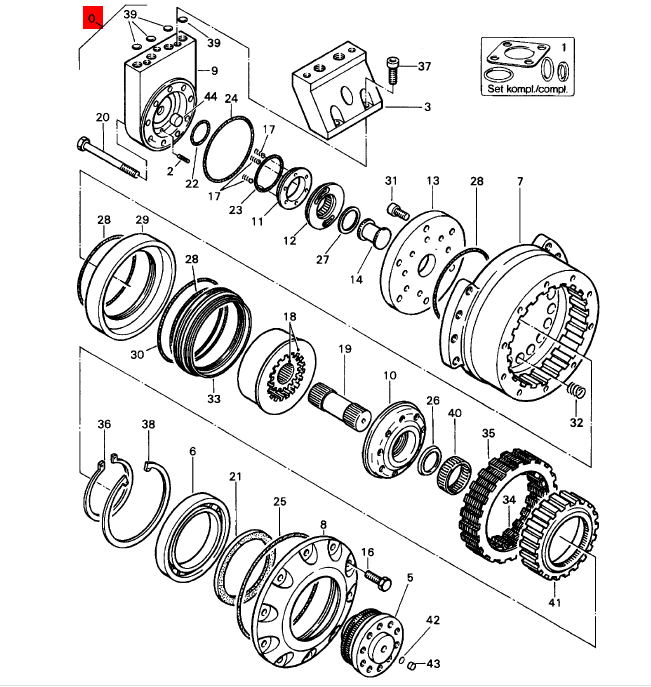 0
39
39
9
44
24
37
1
Set kompl./compl.
3
20
17
2
22
17
23
11
12
27
14
31
13
28
7
28
29
28
30
33
18
19
10
26
40
35
32
36
38
6
21
25
8
16
5
34
41
42
43