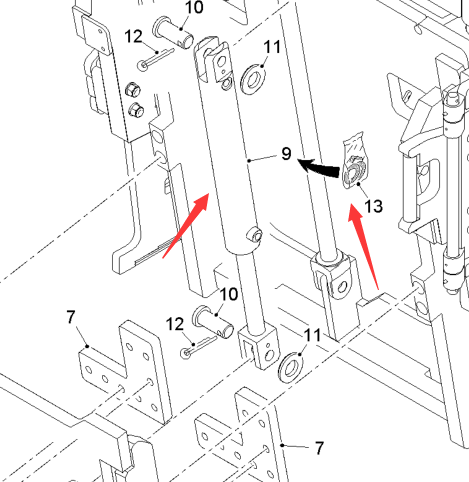 10
12
11
9
13
10
7
12
11
7