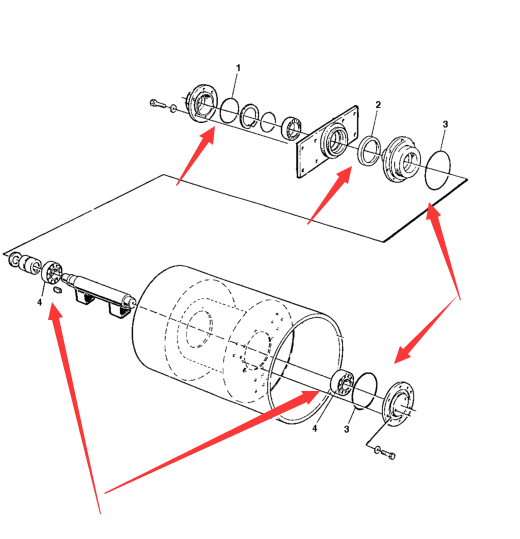 1
2
3
4
4
3