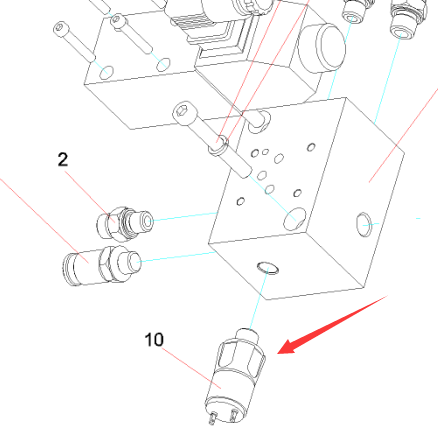 2

10