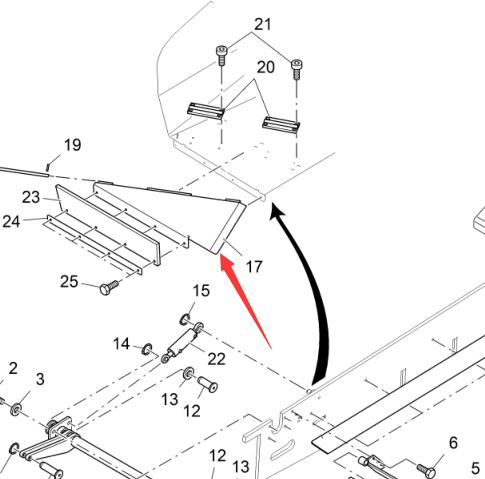 21
20
19
23
24
17
25
15
14
22
2
3
13
12
12
13
6
5