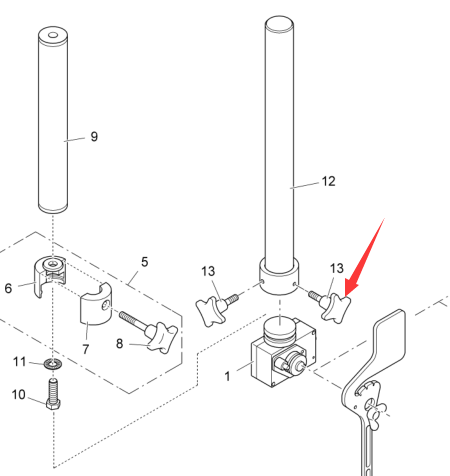 9
12
5
13
13
6
7
8
11
1
10