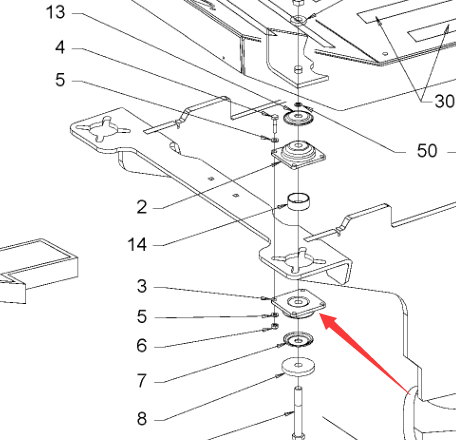 13
4
5
30
50
2
14
3
5
6
7
8