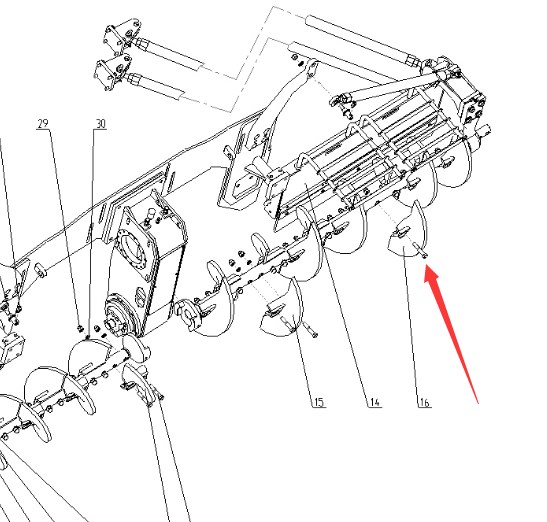 29
30
15
14
16