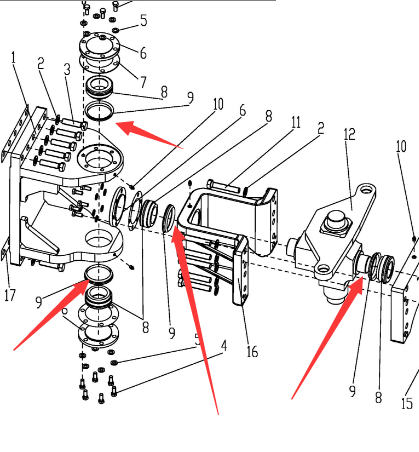 5
6
7
8
9
1
2
3
10
6
8
11
2
12
10
17
9
6
8
9
5
4
16
9
8
15