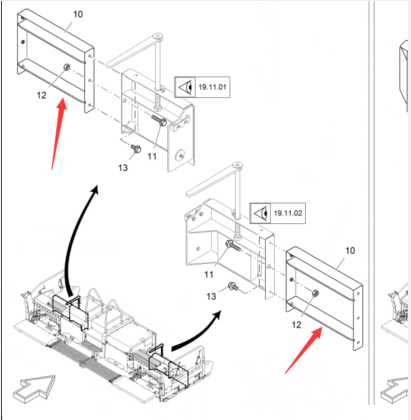 10
12
19.11.01
11
13
19.11.02
10
11
13
12