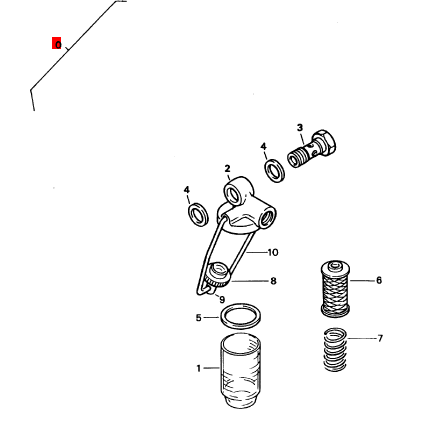 0
3
4
2
4
10
8
6
9
5
7
1