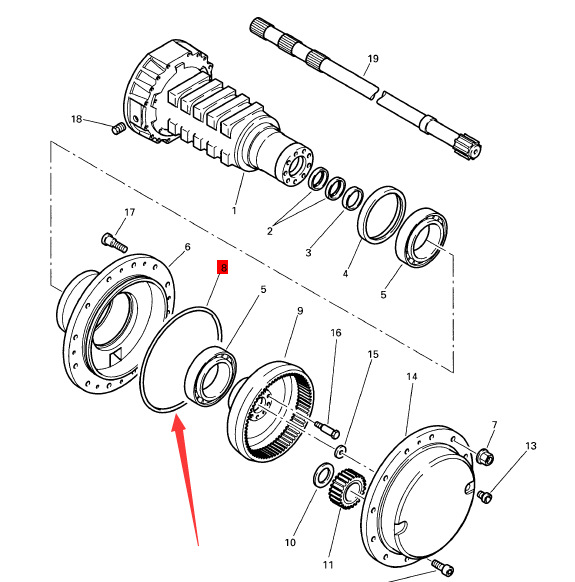 19
18
1
2
3
4
5
17
6
8
5
9
16
15
14
7
13
10
11