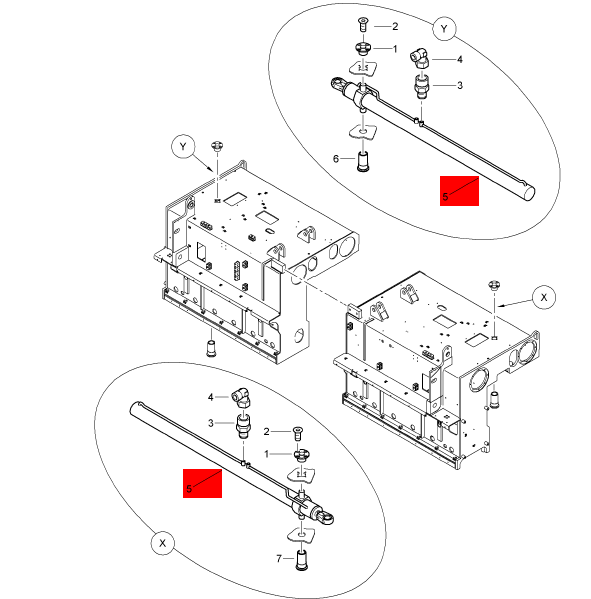 2
Y
1
4
3
6
5
Y
X
4
3
2
1
5
X
7