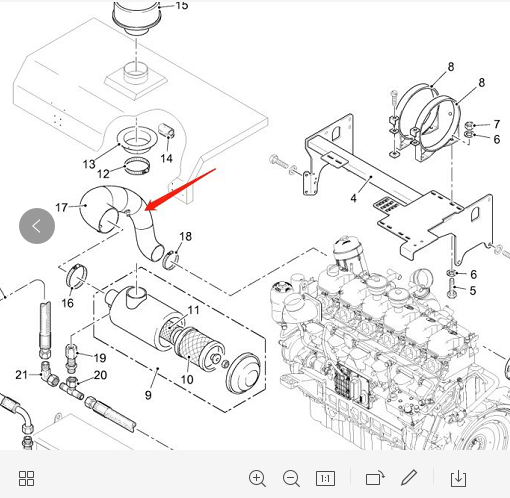 15
8
8
7
6
13
14
12
4
17
18
6
5
16
11
19
21
20
10
9
1:1