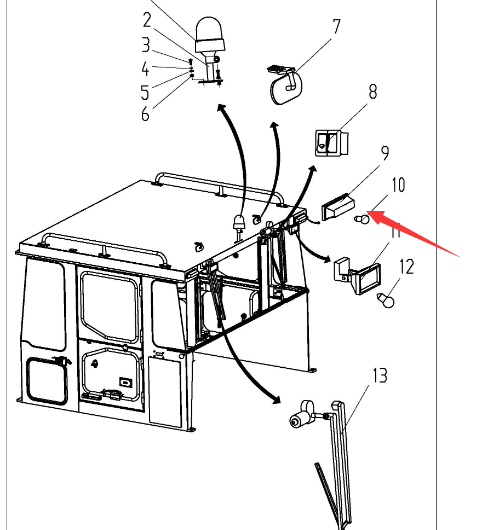 2
3
4
5
6
7
8
9
10
11
12
13