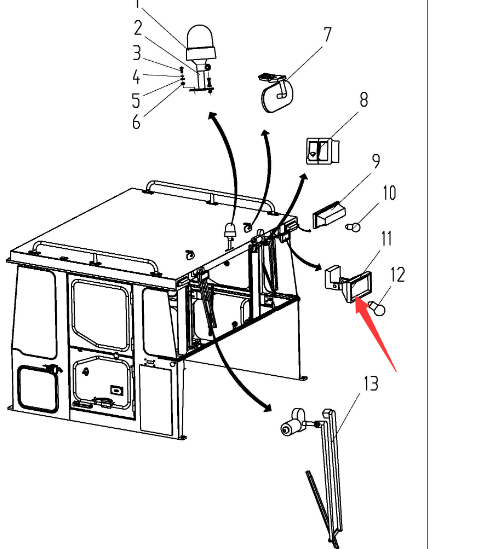 1
2
3
4
5
6
7
8
9
10
11
12
13