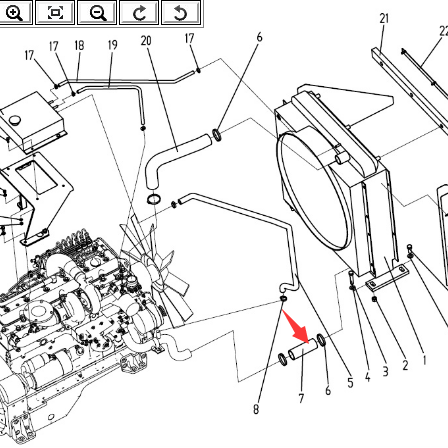 21
22
17
17
18
19
20
17
6
8
7
6
5
4
3
2
1