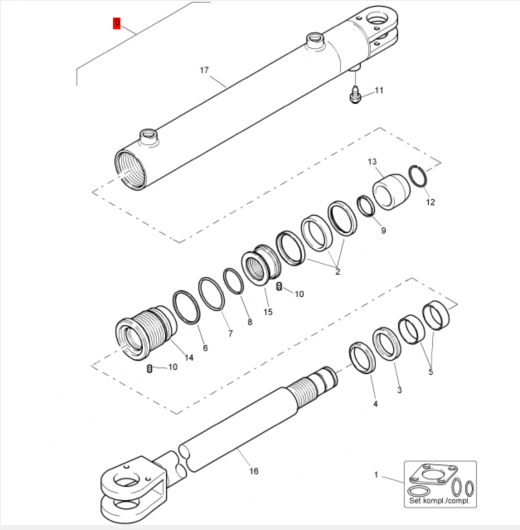 0
17
11
13
12
9
2
10
15
8
7
6
14
10
5
3
4
16
1
Set kompl./compl.