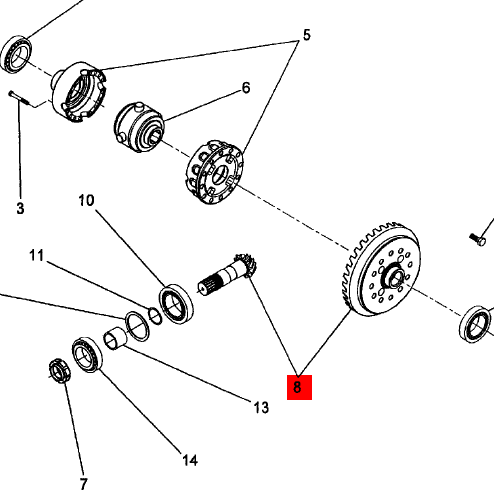 5
6
3
10
11
8
13
14
7