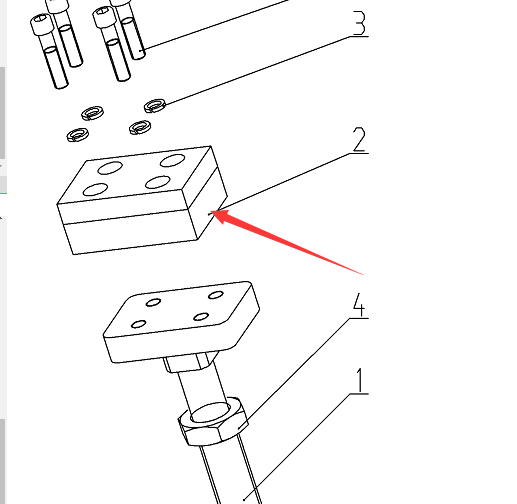 3

2

4

1