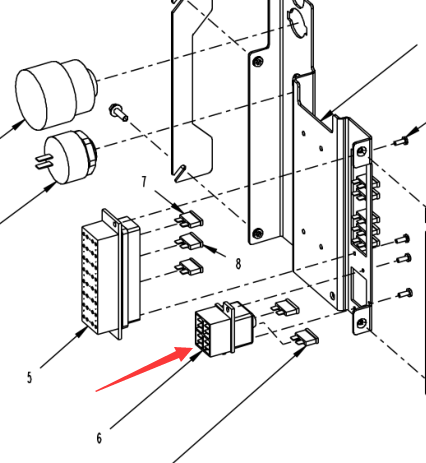 7

8

5

6