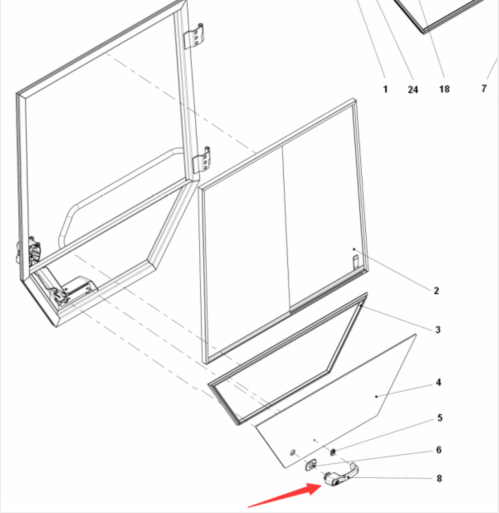 1
24
18
7
2
3
4
5
6
8