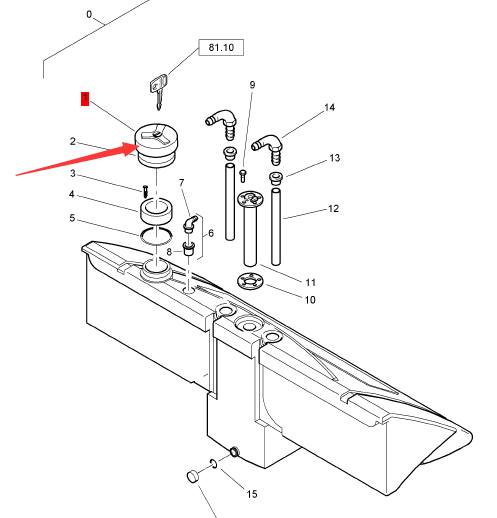 0
81.10
1
2
3
4
5
7
6
8
9
14
13
12
11
10
15