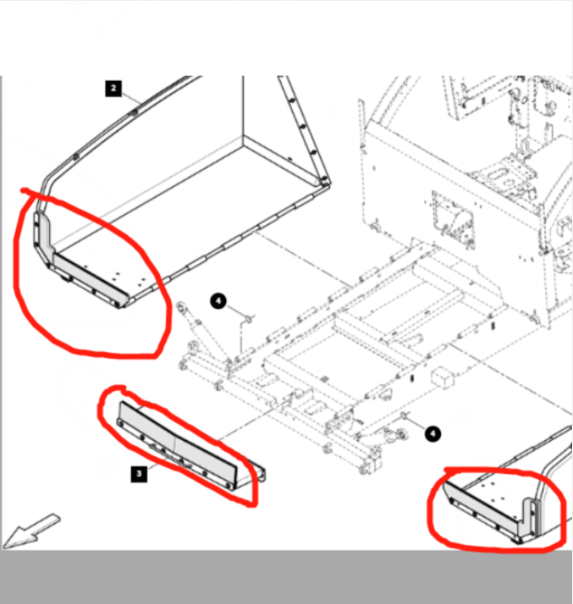 2

4

4

3