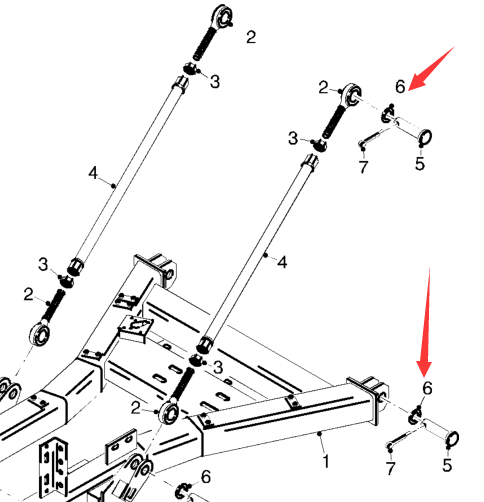 2
3
2
6
3
7
5
4
4
3
2
3
2
6
1
7
5
6