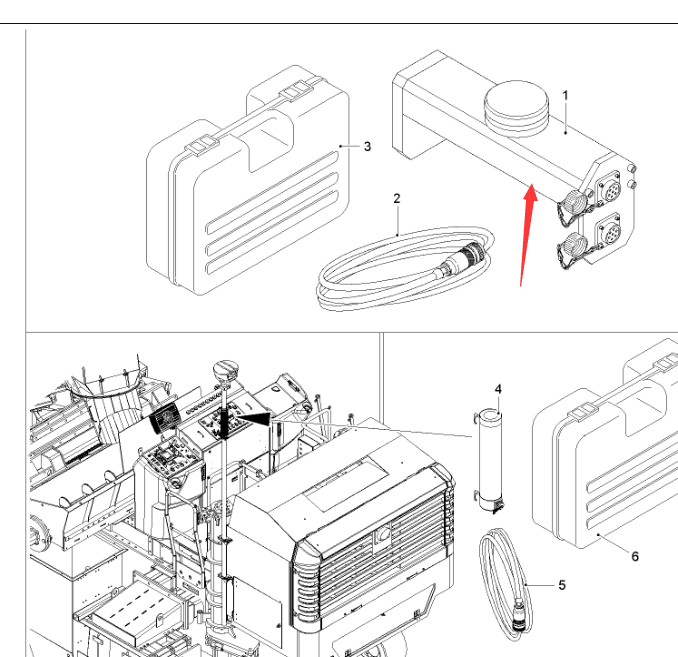 1
3
2
4
6
5