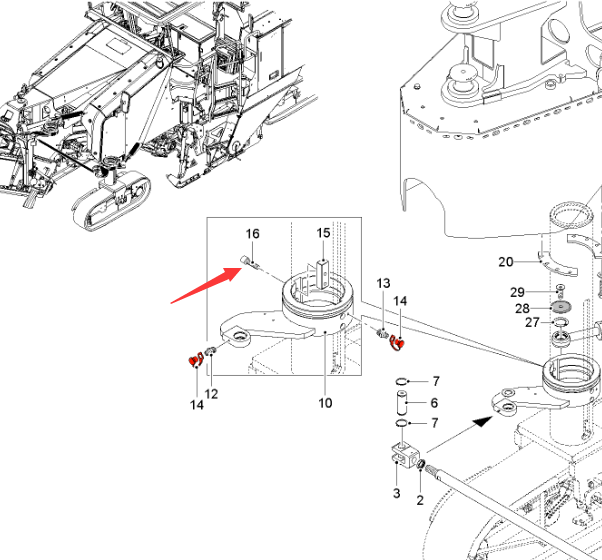 16
15
13
14
20
29
28
27
14
12
10
7
6
7
3
2