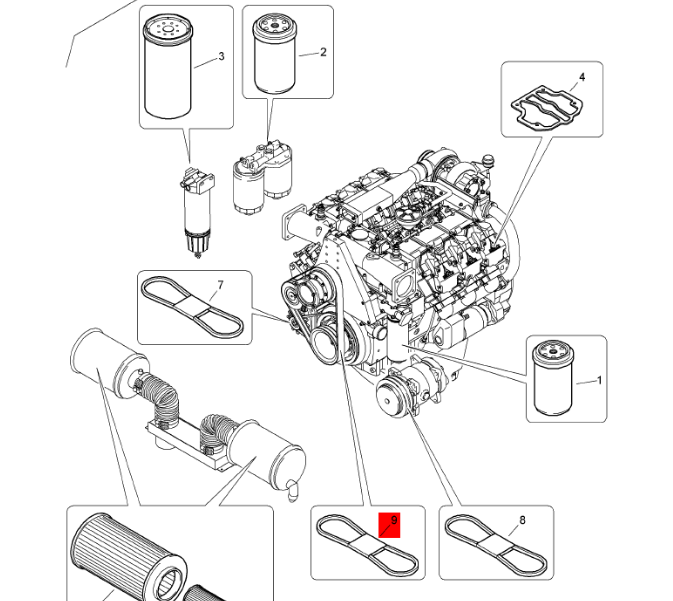 3
2
4
7
1
9
8