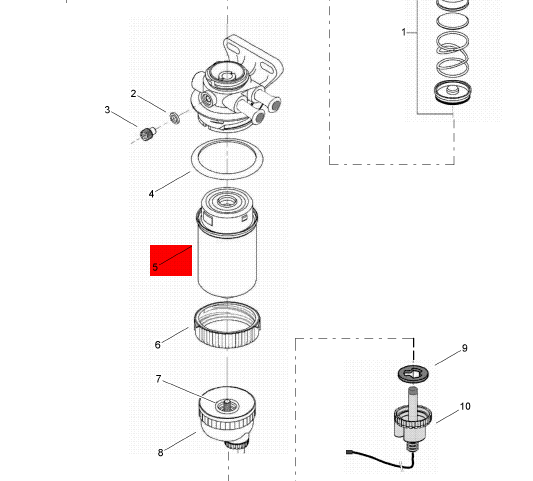 1
2
3
4
5
6
7
8
9
10