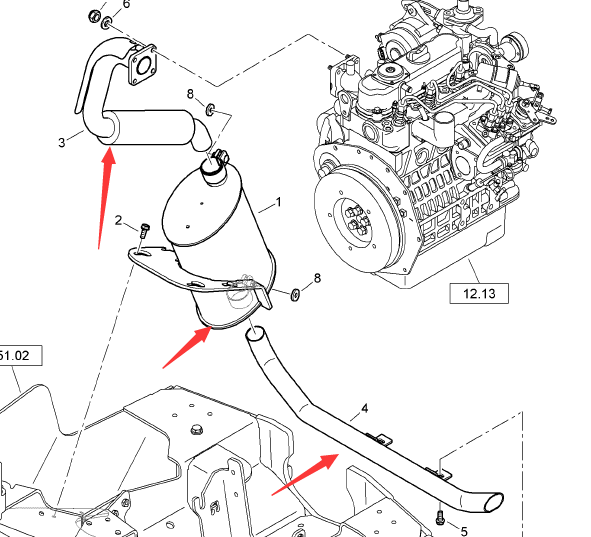 6
8
3
1
2
8
12.13
51.02
4
5