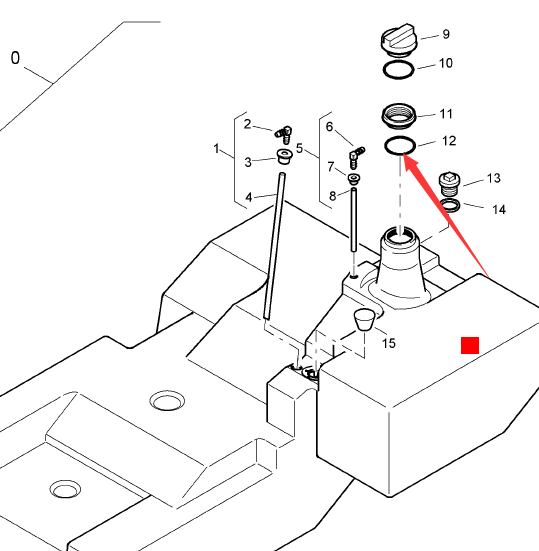 0
9
10
11
12
13
14
1
2
3
4
5
6
7
8
15