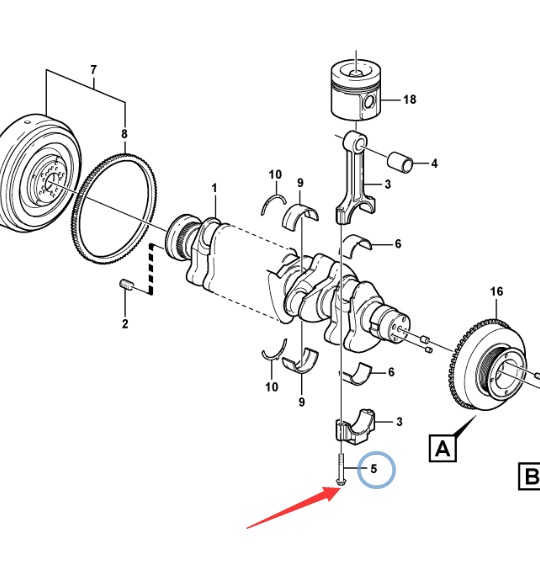 7
8
18
4
3
10
9
1
6
2
16
10
9
6
3
A
5
B