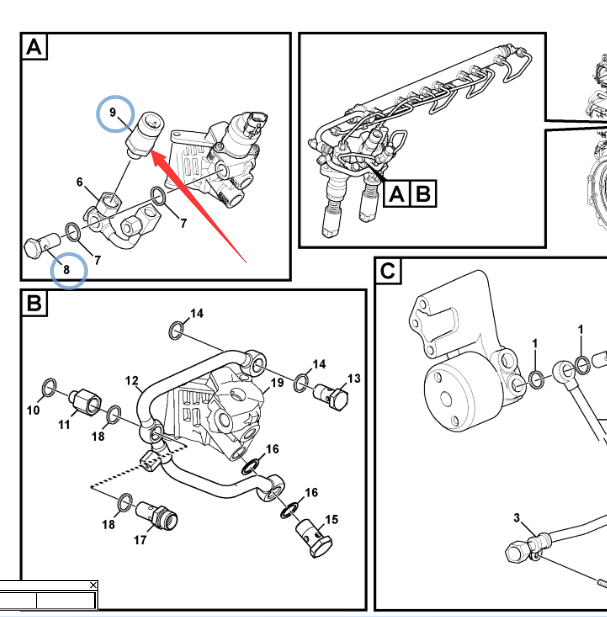 A
9
6
7
7
8

A B

B
14
14
13
12
19
10
11
18
16
16
15
18
17

C
1
1
3