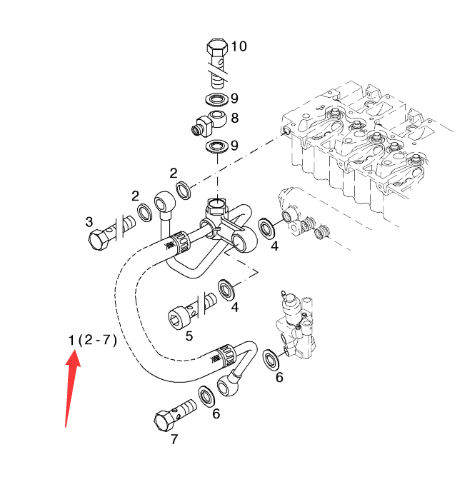 10
9
8
9
2
2
3
4
4
5
1 (2 - 7)
6
6
7