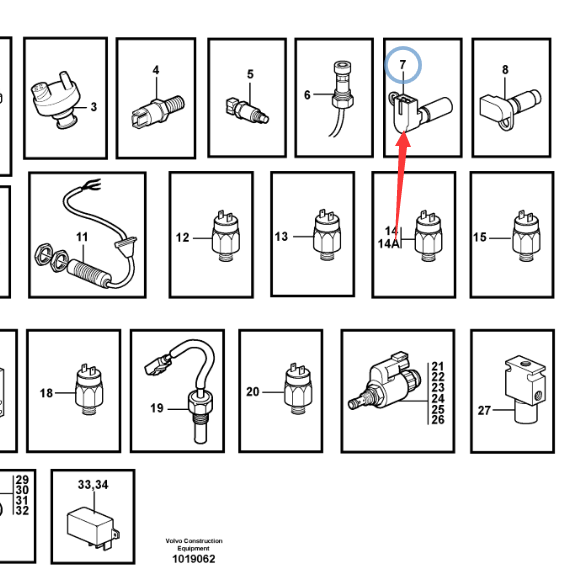 3
4
5
6
7
8
11
12
13
14
14A
15
18
19
20
21
22
23
24
25
26
27
29
30
31
32
33,34

Volvo Construction Equipment
1019062