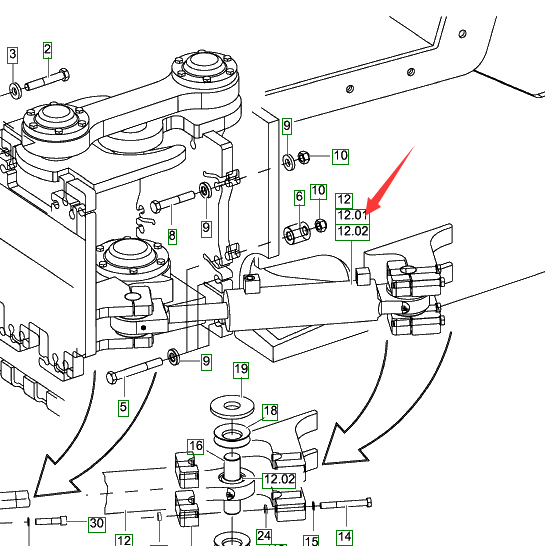 3
2
9
10
6
10
12
12.01
12.02
8
9
9
5
19
18
16
12.02
30
12
24
15
14