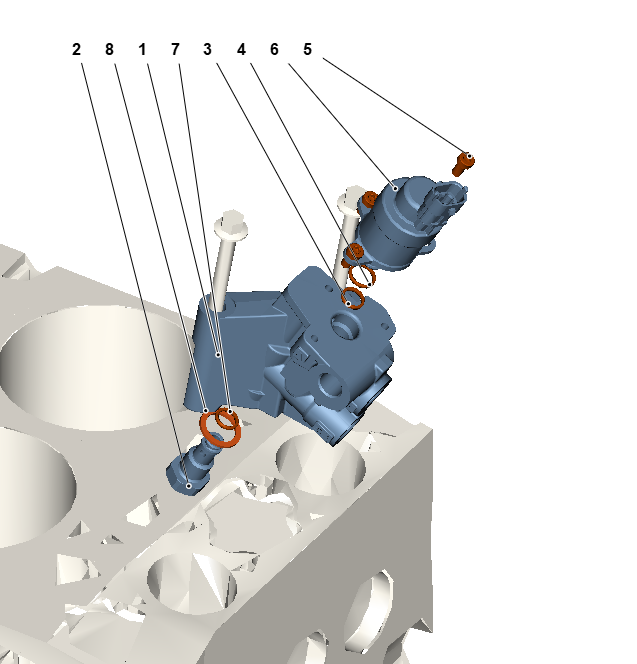 2 8 1 7 3 4 6 5