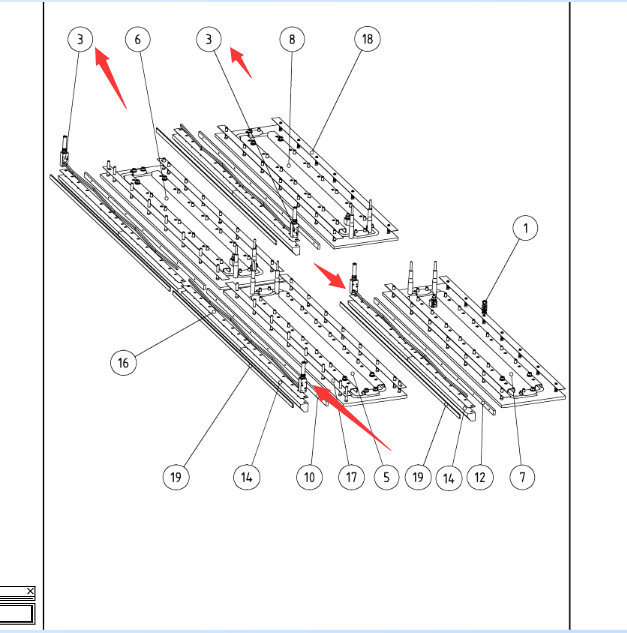 3
6
3
8
18
1
16
19
14
10
17
5
19
14
12
7