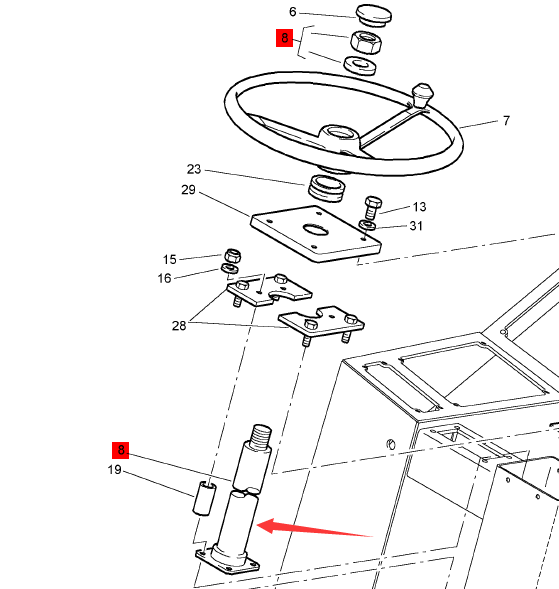 6
8
7
23
29
13
31
15
16
28
8
19