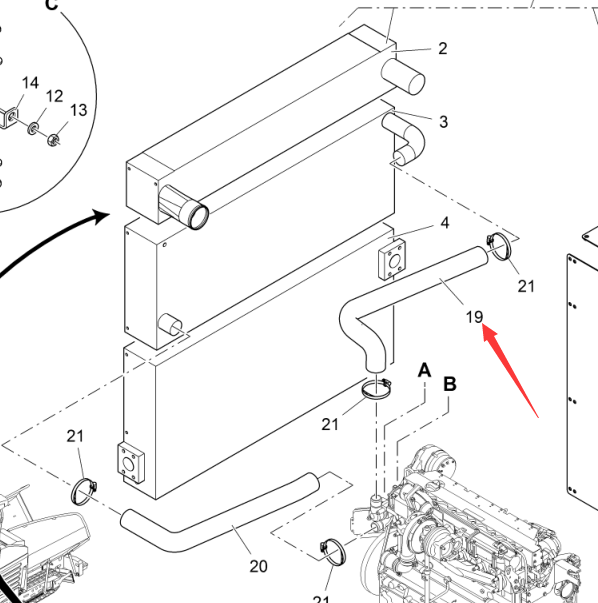 C
14
12
13
2
3
4
21
19
A
B
21
21
20
21