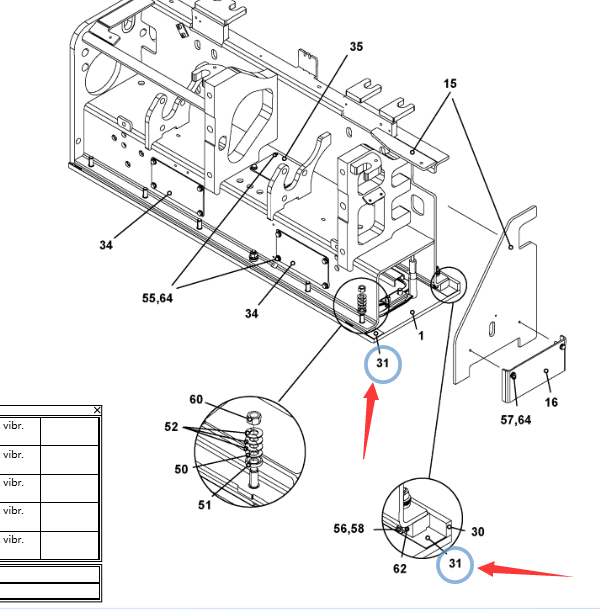 35
15
34
55,64
34
1
31
16
57,64
60
52
50
51
56,58
30
62
31
| vibr. | |
|---|---|
| vibr. | |
| vibr. | |
| vibr. | |
| vibr. | |