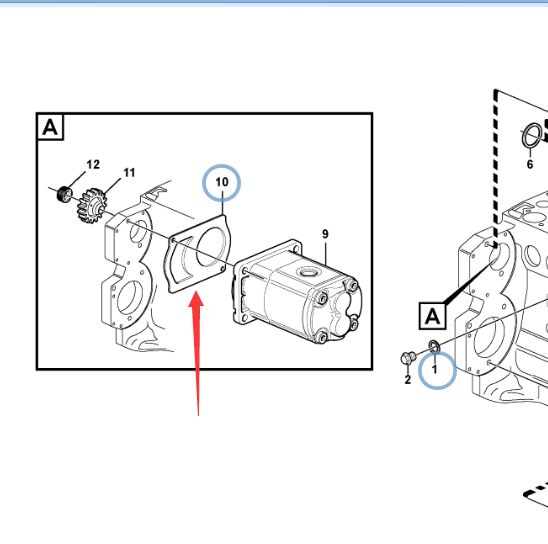 A
12
11
10
9
6
A
2
1