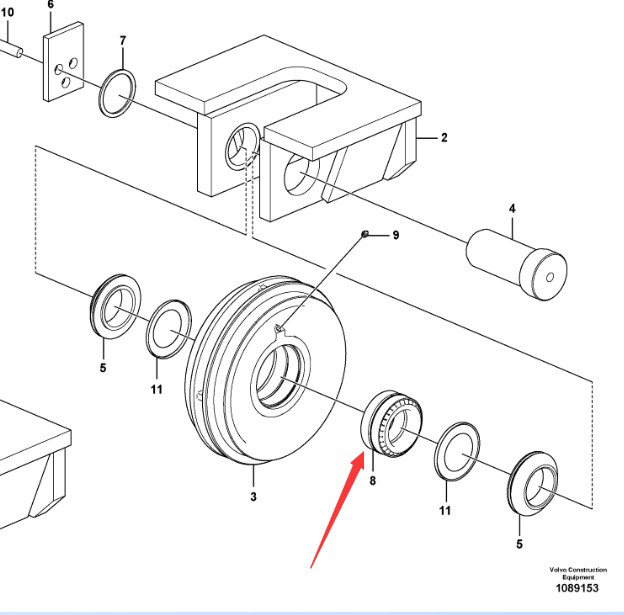 10
6
7
2
4
9
5
11
3
8
11
5
Volvo Construction Equipment
1089153