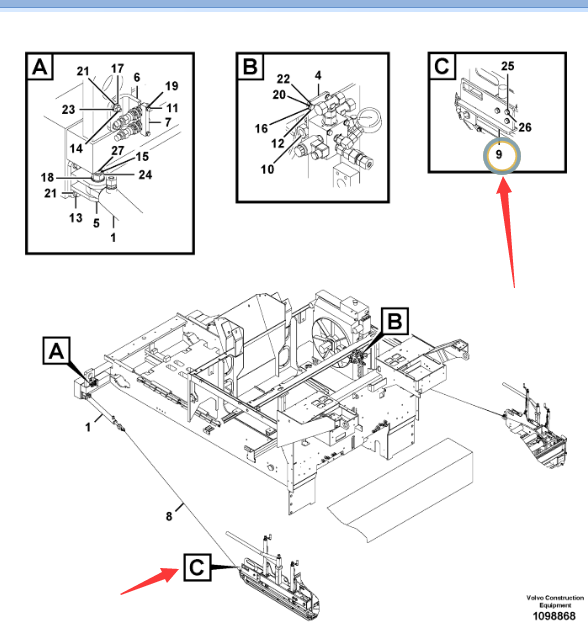 A
21 17 6 19
23 11
7
14
27 15
18 24
21
13 5
1

B
22 4
20
16
12
10

C
25
26
9

A
B
1
8
C

Volvo Construction Equipment
1098868