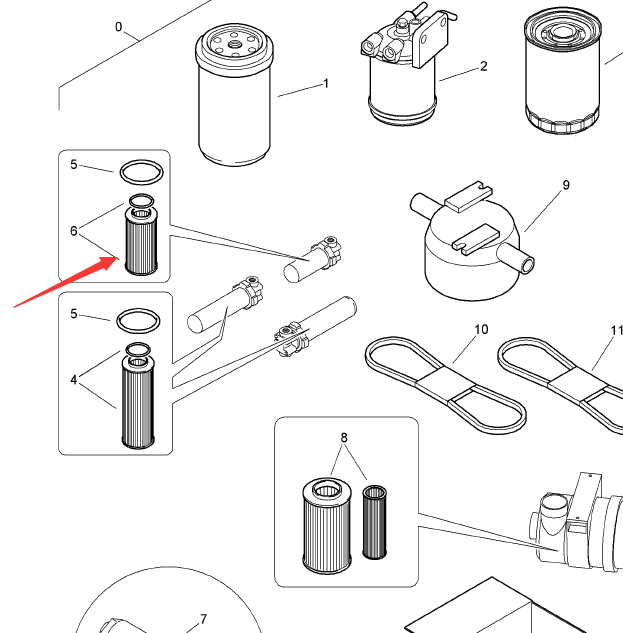 0
1
2
5
6
9
5
4
10
11
8
7