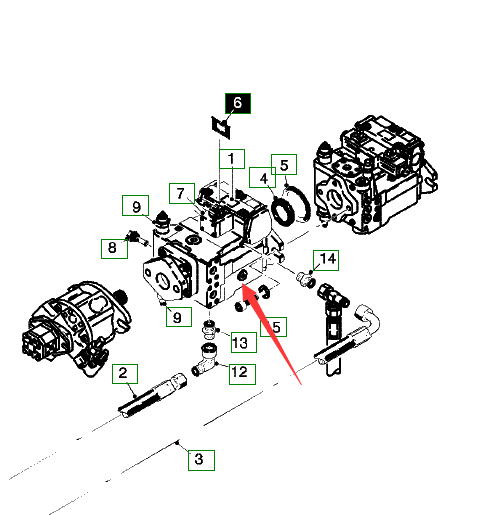 6
1
5
4
7
9
8
14
9
5
13
12
2
3